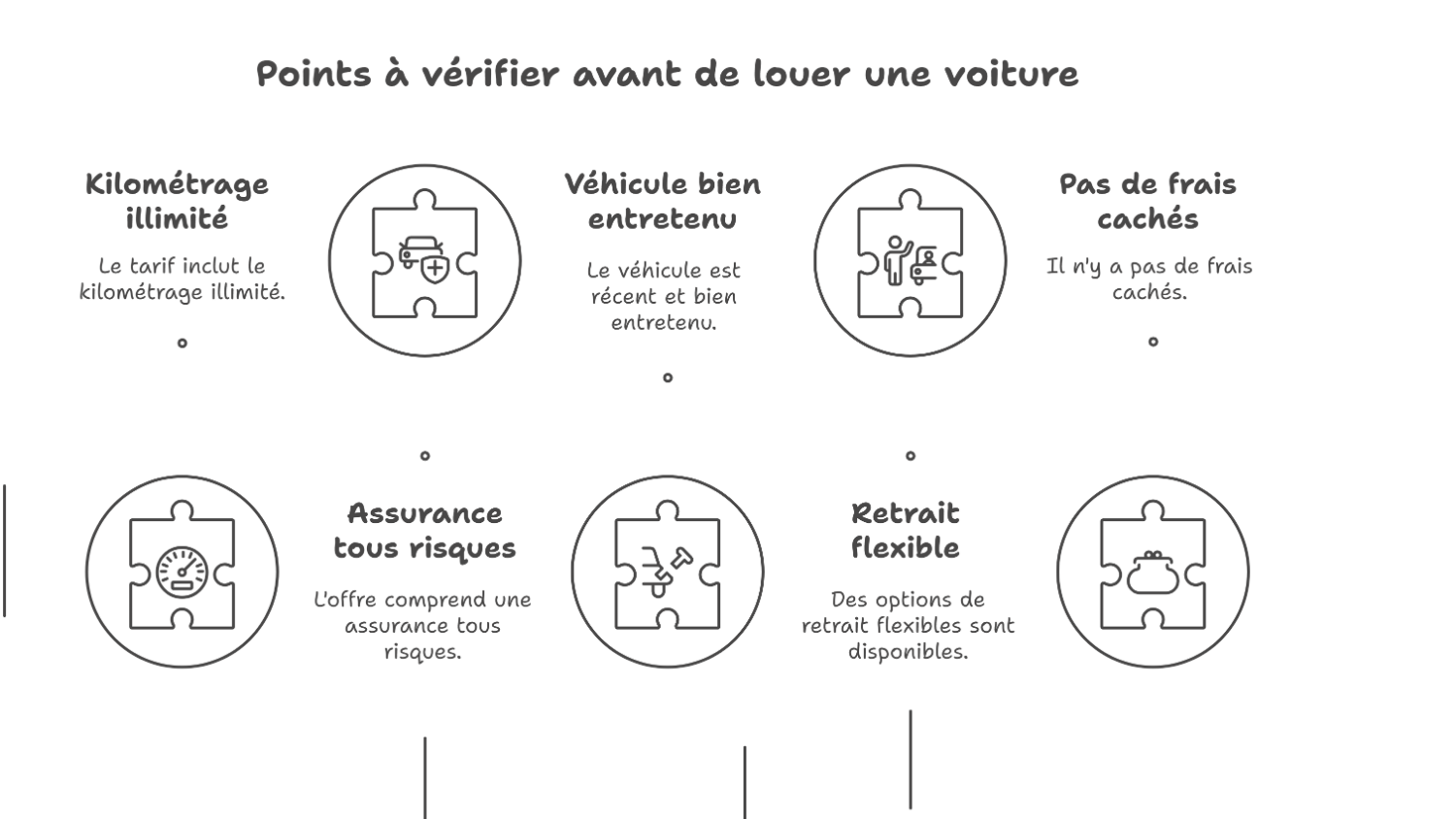 Points à vérifier avant de louer une voiture

Kilométrage illimité

Le tarif inclut le kilométrage illimité.

Véhicule bien entretenu

Le véhicule est récent et bien entretenu.

Pas de frais cachés

Il n'y a pas de frais cachés.

Assurance tous risques

L'offre comprend une assurance tous risques.

Retrait flexible

Des options de retrait flexibles sont disponibles.